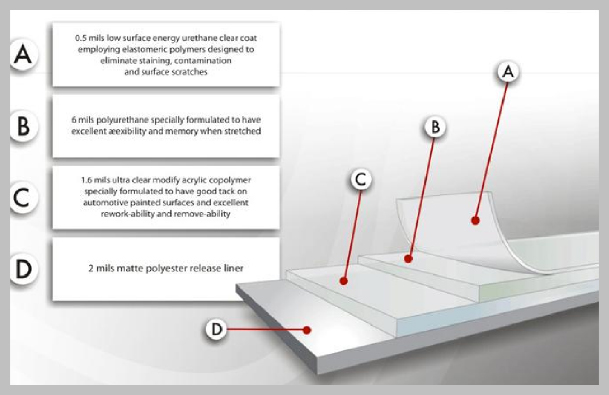 A
0.5 mils low surface energy urethane clear coat employing elastomeric polymers designed to eliminate staining, contamination and surface scratches

B
6 mils polyurethane specially formulated to have excellent æexibility and memory when stretched

C
1.6 mils ultra clear modify acrylic copolymer specially formulated to have good tack on automotive painted surfaces and excellent rework-ability and remove-ability

D
2 mils matte polyester release liner

A

B

C

D